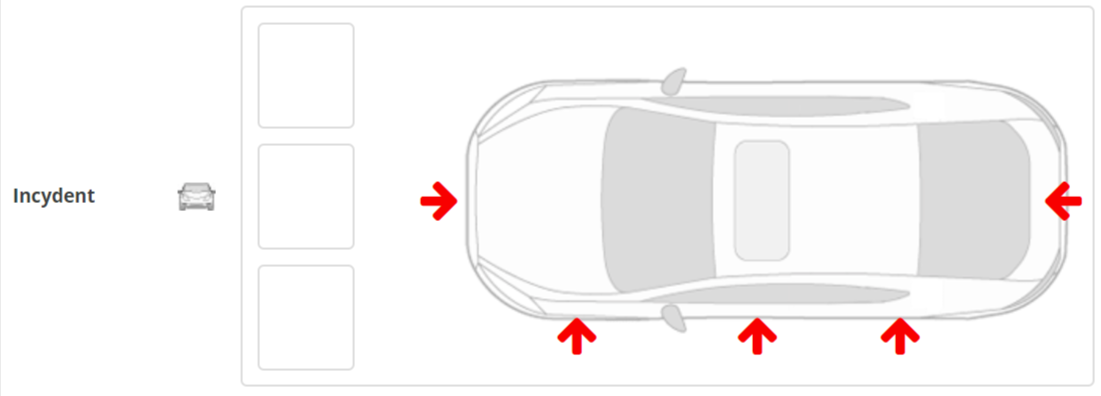 Incydent